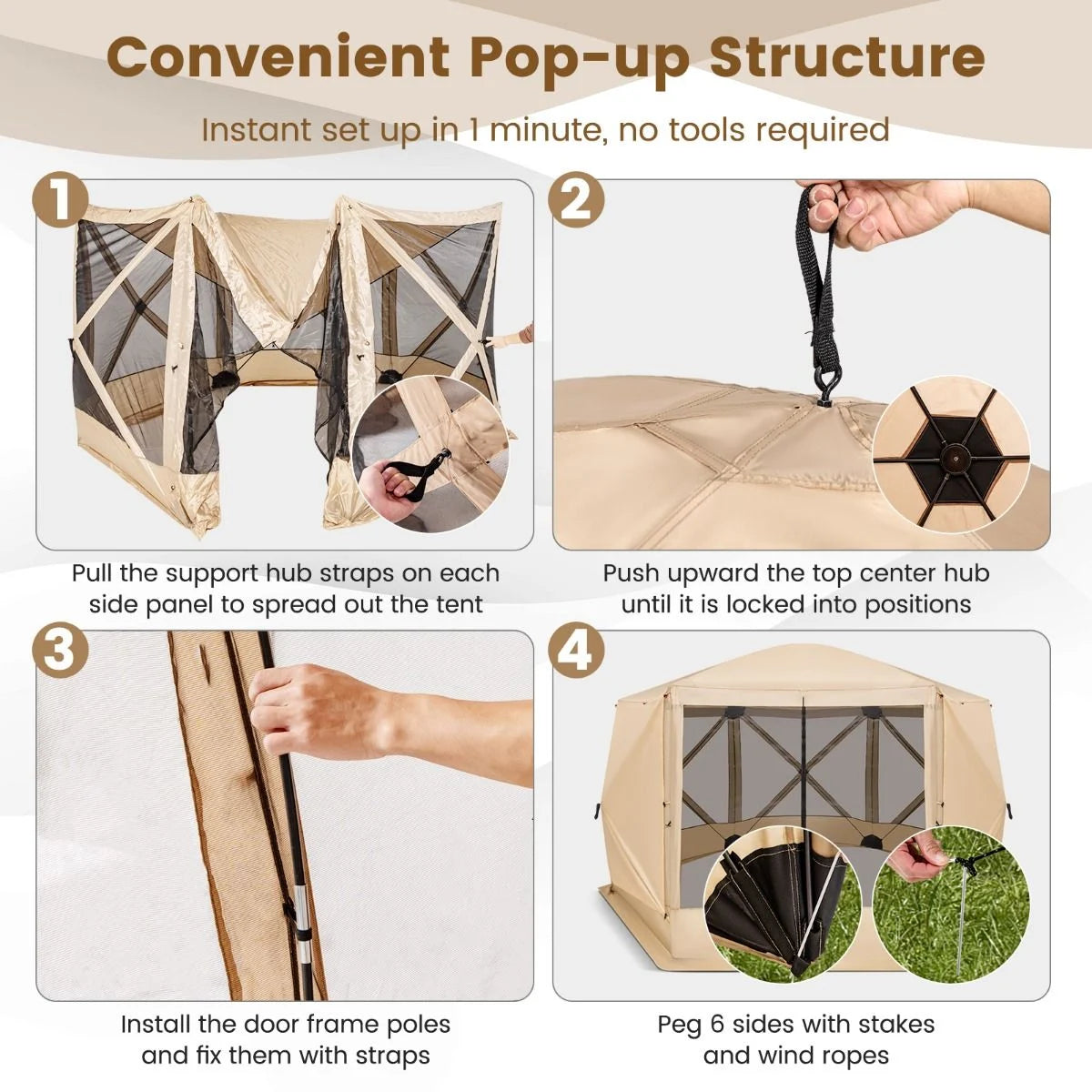 Convenient Pop-up Structure

Instant set up in 1 minute, no tools required

1

Pull the support hub straps on each side panel to spread out the tent

2

Push upward the top center hub until it is locked into positions

3

Install the door frame poles and fix them with straps

4

Peg 6 sides with stakes and wind ropes